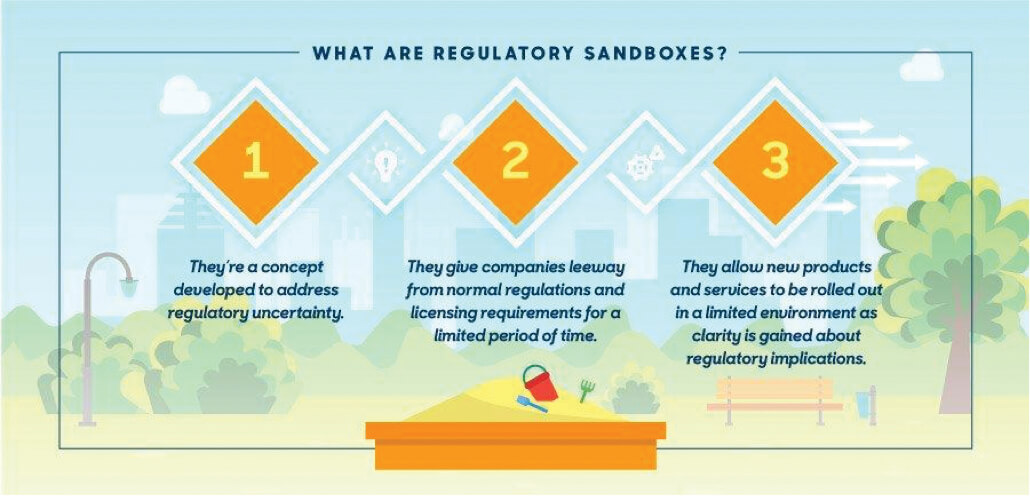 WHAT ARE REGULATORY SANDBOXES?

1

They're a concept developed to address regulatory uncertainty.

2

They give companies leeway from normal regulations and licensing requirements for a limited period of time.

3

They allow new products and services to be rolled out in a limited environment as clarity is gained about regulatory implications.